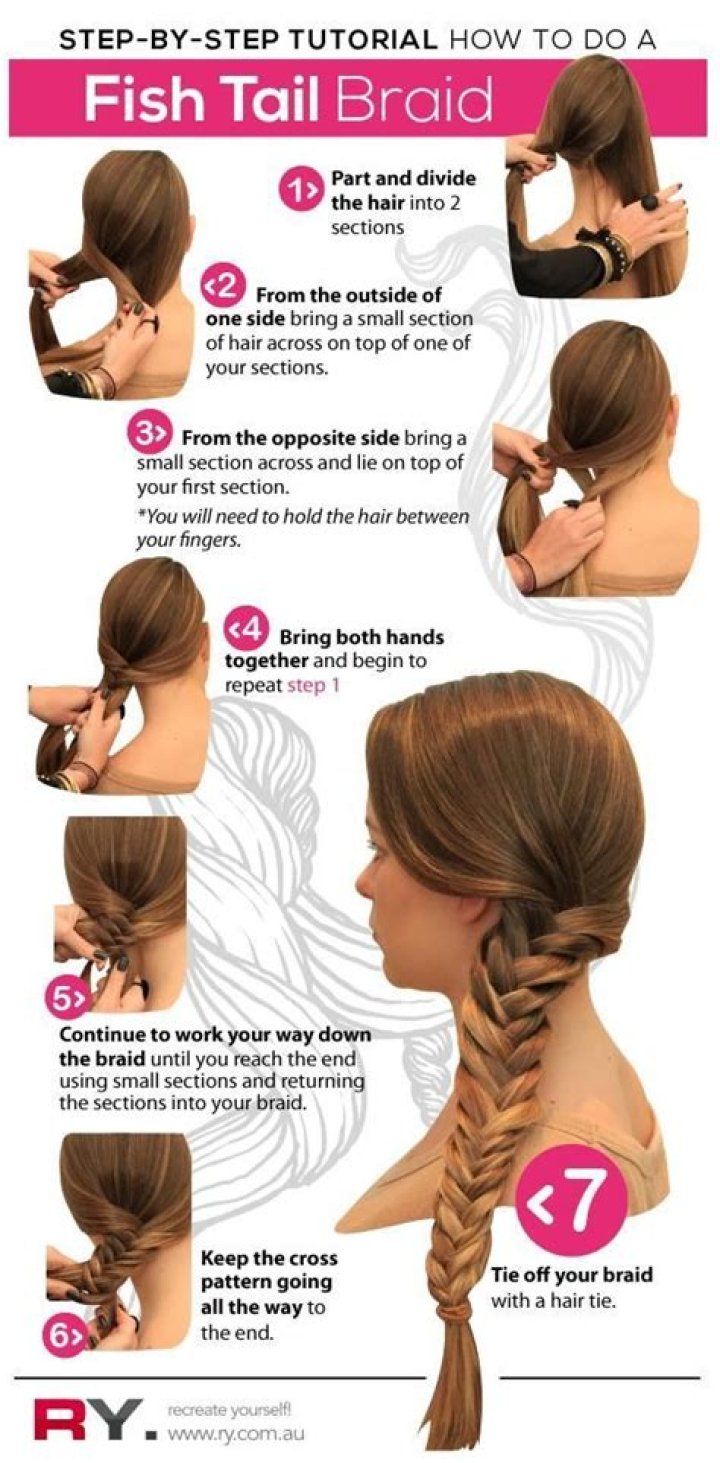 STEP-BY-STEP TUTORIAL HOW TO DO A

Fish Tail Braid

1> Part and divide the hair into 2 sections

<2 From the outside of one side bring a small section of hair across on top of one of your sections.

3> From the opposite side bring a small section across and lie on top of your first section.

*You will need to hold the hair between your fingers.

<4 Bring both hands together and begin to repeat step 1

5> Continue to work your way down the braid until you reach the end using small sections and returning the sections into your braid.

6> Keep the cross pattern going all the way to the end.

<7 Tie off your braid with a hair tie.

RY. recreate yourself! www.ry.com.au